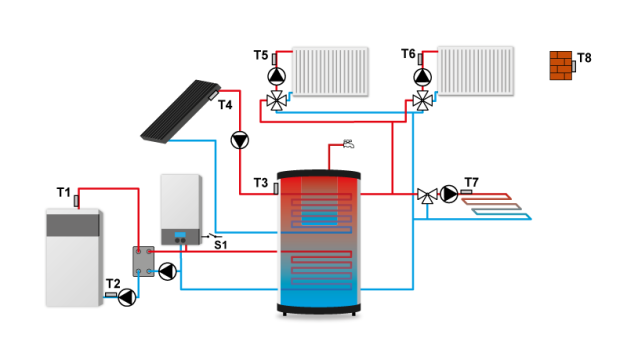 T5
T6
T8
T4
T3
T7
T1
S1
T2